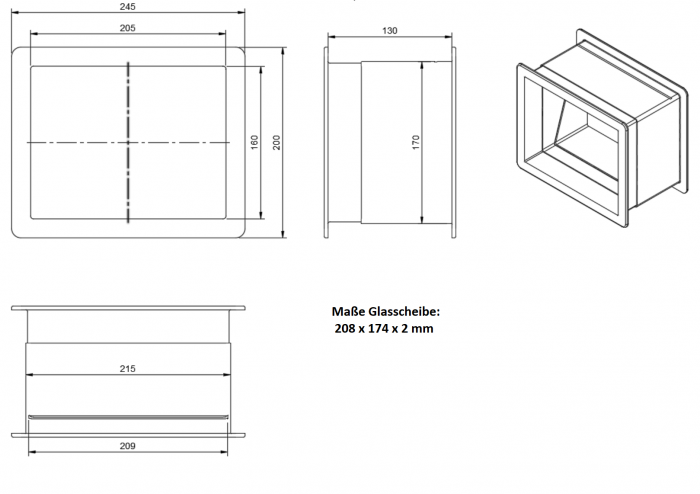 245

205

160

200

130

170

Maße Glasscheibe:
208 x 174 x 2 mm

215

209