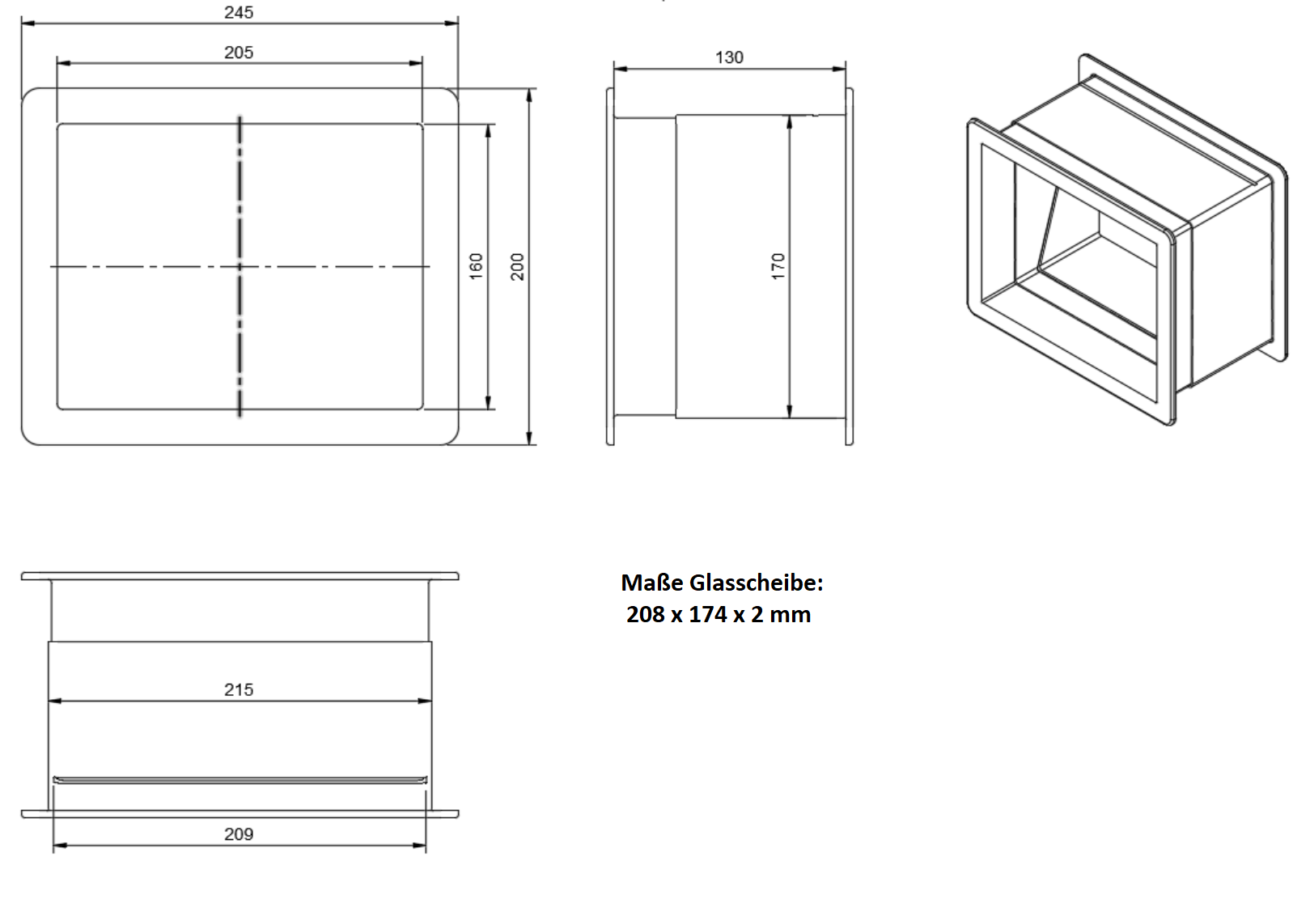 245

205

160

200

130

170

215

209

Maße Glasscheibe:
208 x 174 x 2 mm